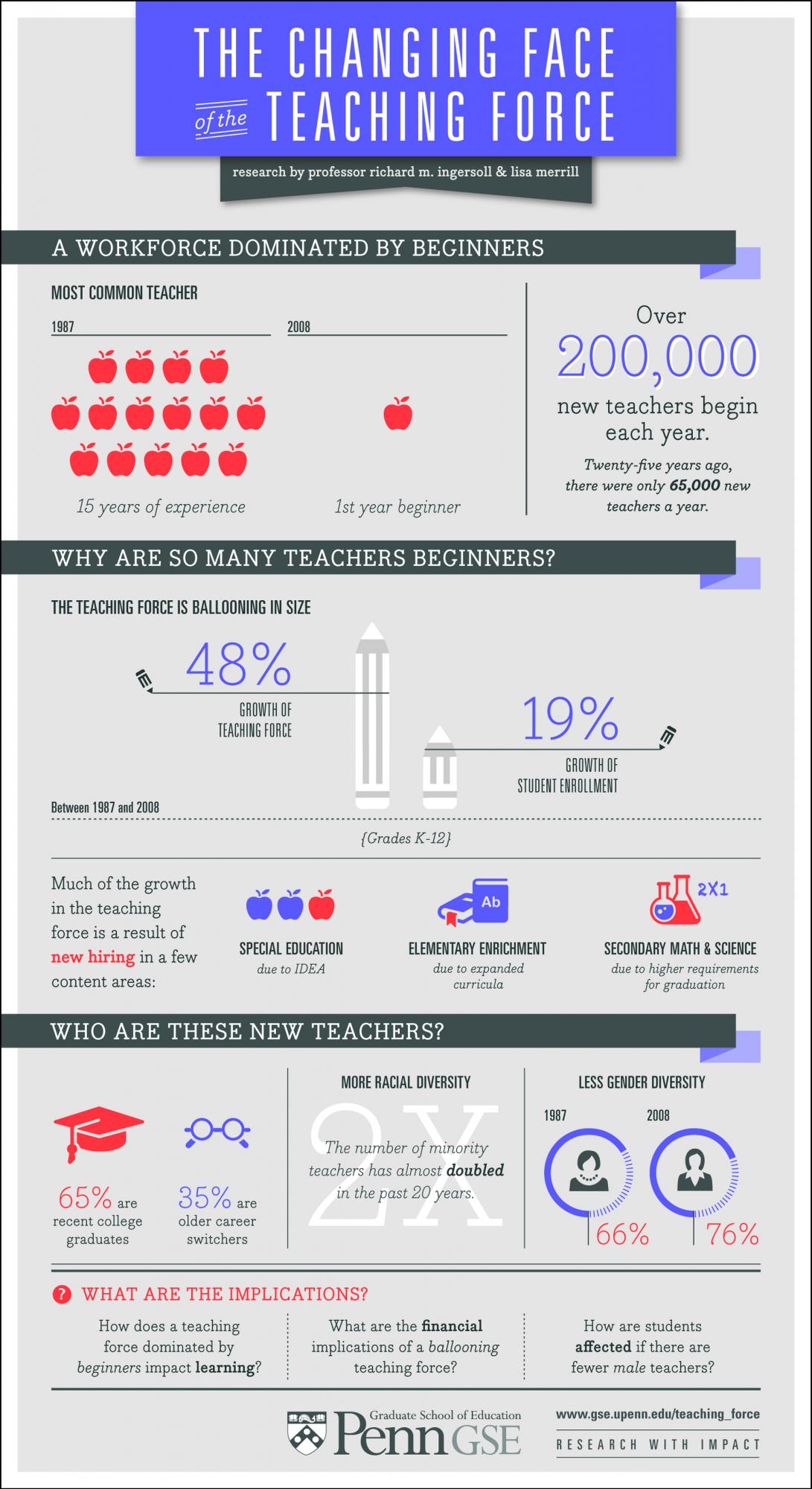 THE CHANGING FACE of the TEACHING FORCE

research by professor richard m. ingersoll & lisa merrill

A WORKFORCE DOMINATED BY BEGINNERS

MOST COMMON TEACHER

1987

15 years of experience

2008

1st year beginner

Over 200,000 new teachers begin each year.

Twenty-five years ago, there were only 65,000 new teachers a year.

WHY ARE SO MANY TEACHERS BEGINNERS?

THE TEACHING FORCE IS BALLOONING IN SIZE

48% GROWTH OF TEACHING FORCE

19% GROWTH OF STUDENT ENROLLMENT

Between 1987 and 2008

{Grades K-12}

Much of the growth in the teaching force is a result of new hiring in a few content areas:

SPECIAL EDUCATION
due to IDEA

Ab

ELEMENTARY ENRICHMENT
due to expanded curricula

2X1

SECONDARY MATH & SCIENCE
due to higher requirements for graduation

WHO ARE THESE NEW TEACHERS?

65% are recent college graduates

35% are older career switchers

MORE RACIAL DIVERSITY

2X

The number of minority teachers has almost doubled in the past 20 years.

LESS GENDER DIVERSITY

1987

66%

2008

76%

? WHAT ARE THE IMPLICATIONS?

How does a teaching force dominated by beginners impact learning?

What are the financial implications of a ballooning teaching force?

How are students affected if there are fewer male teachers?

Graduate School of Education
Penn GSE

www.gse.upenn.edu/teaching_force

RESEARCH WITH IMPACT